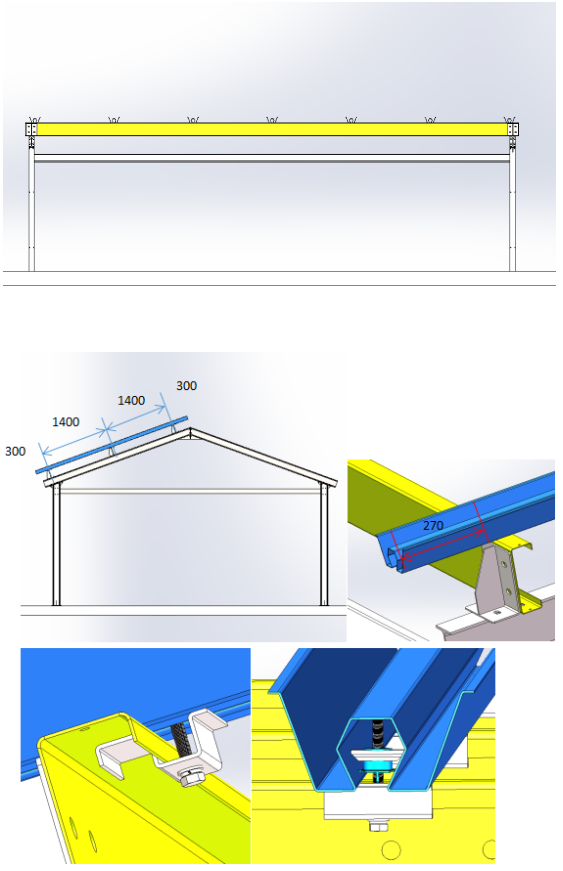 300

1400

1400

300

270