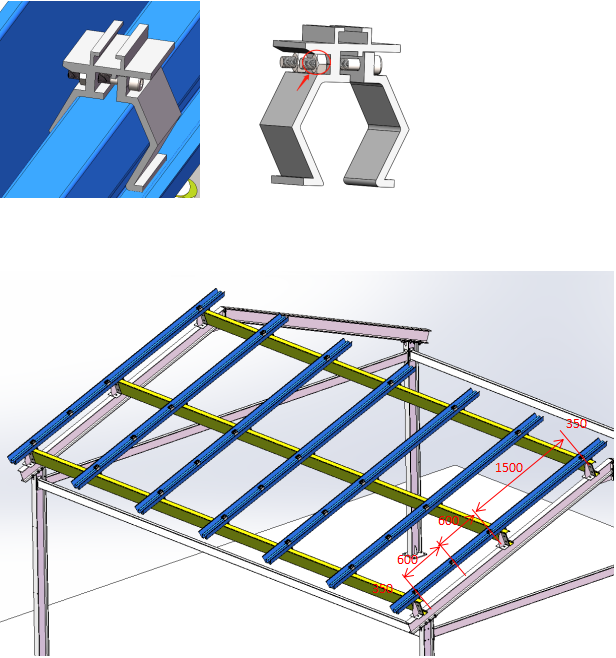 350
1500
600
600
350