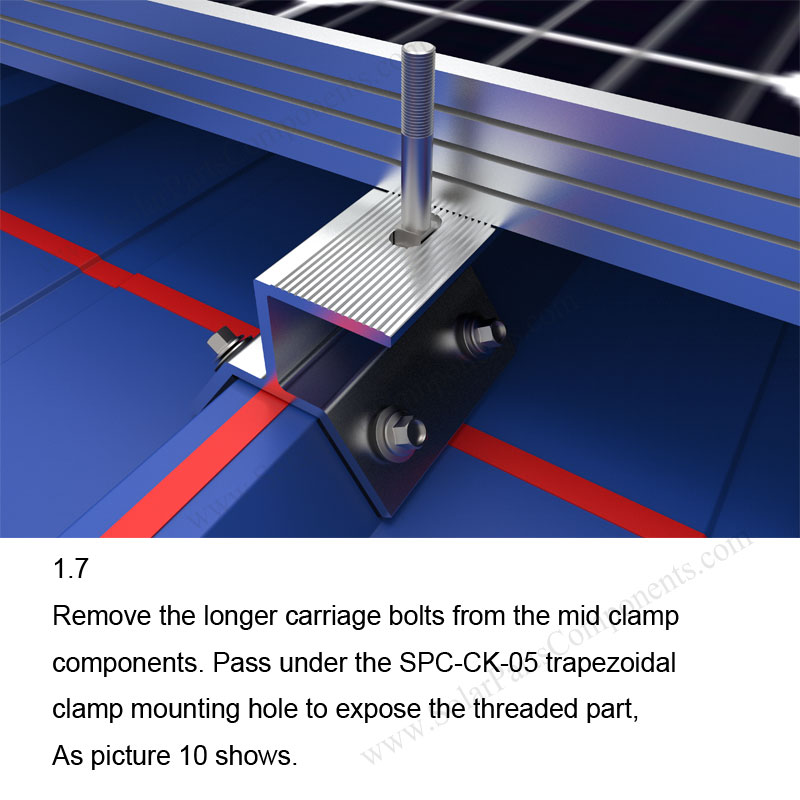 1.7

Remove the longer carriage bolts from the mid clamp components. Pass under the SPC-CK-05 trapezoidal clamp mounting hole to expose the threaded part, As picture 10 shows.

www.SolarPartsComponents.com