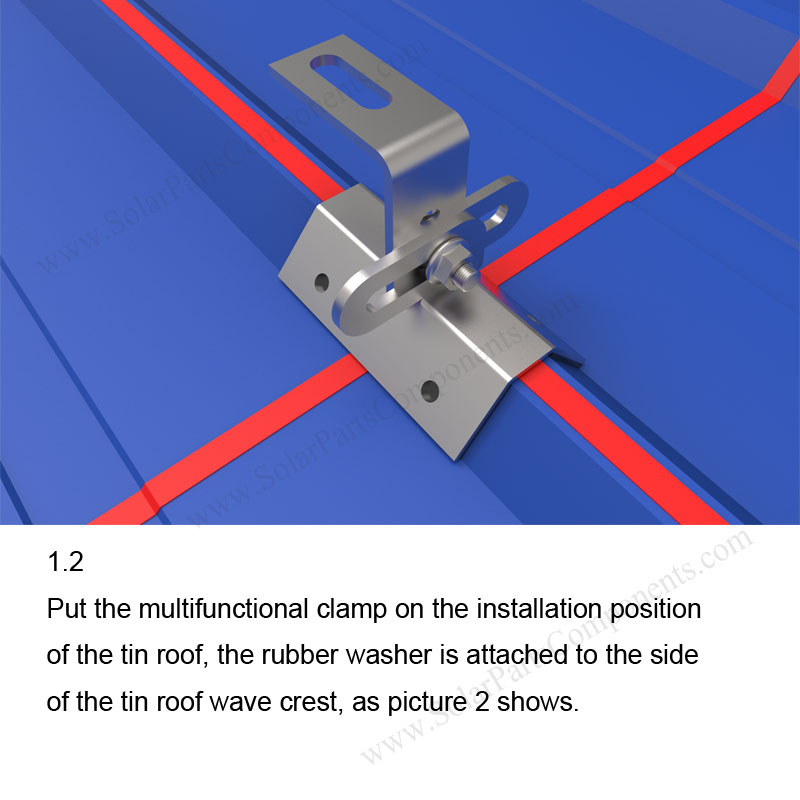 www.SolarPartsComponents.com

www.SolarPartsComponents.com

1.2
Put the multifunctional clamp on the installation position of the tin roof, the rubber washer is attached to the side of the tin roof wave crest, as picture 2 shows.

www.SolarPartsComponents.com