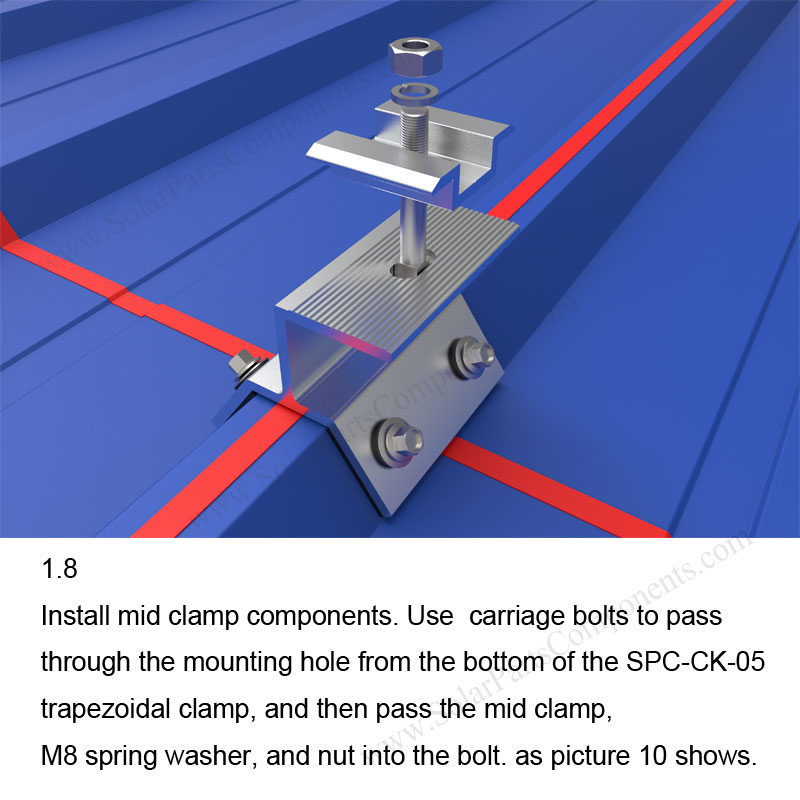 www.SolarPartsComponents.com

www.SolarPartsComponents.com

1.8

Install mid clamp components. Use  carriage bolts to pass through the mounting hole from the bottom of the SPC-CK-05 trapezoidal clamp, and then pass the mid clamp, M8 spring washer, and nut into the bolt. as picture 10 shows.

www.SolarPartsComponents.com