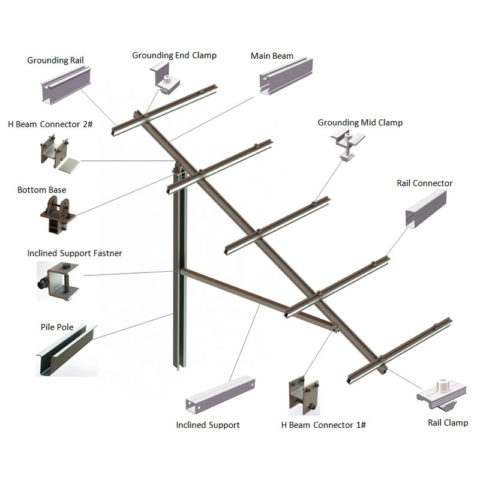 Grounding Rail

Grounding End Clamp

Main Beam

H Beam Connector 2#

Grounding Mid Clamp

Bottom Base

Rail Connector

Inclined Support Fastner

Pile Pole

Inclined Support

H Beam Connector 1#

Rail Clamp