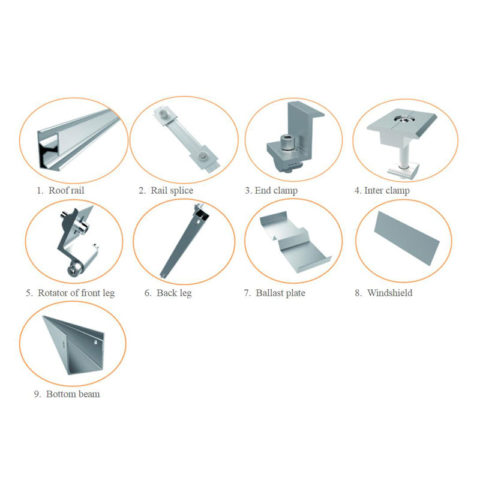 1. Roof rail

2. Rail splice

3. End clamp

4. Inter clamp

5. Rotator of front leg

6. Back leg

7. Ballast plate

8. Windshield

9. Bottom beam