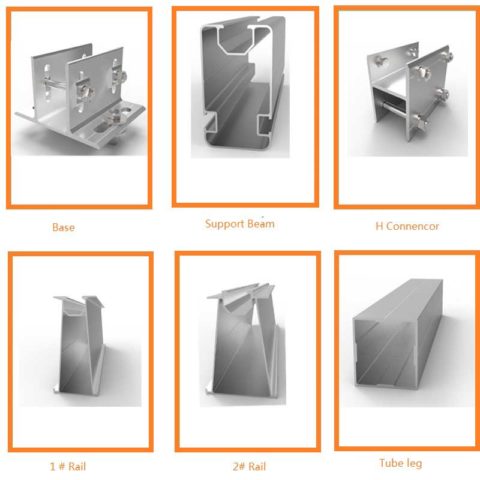 Base

Support Beam

H Connencor

1 # Rail

2# Rail

Tube leg